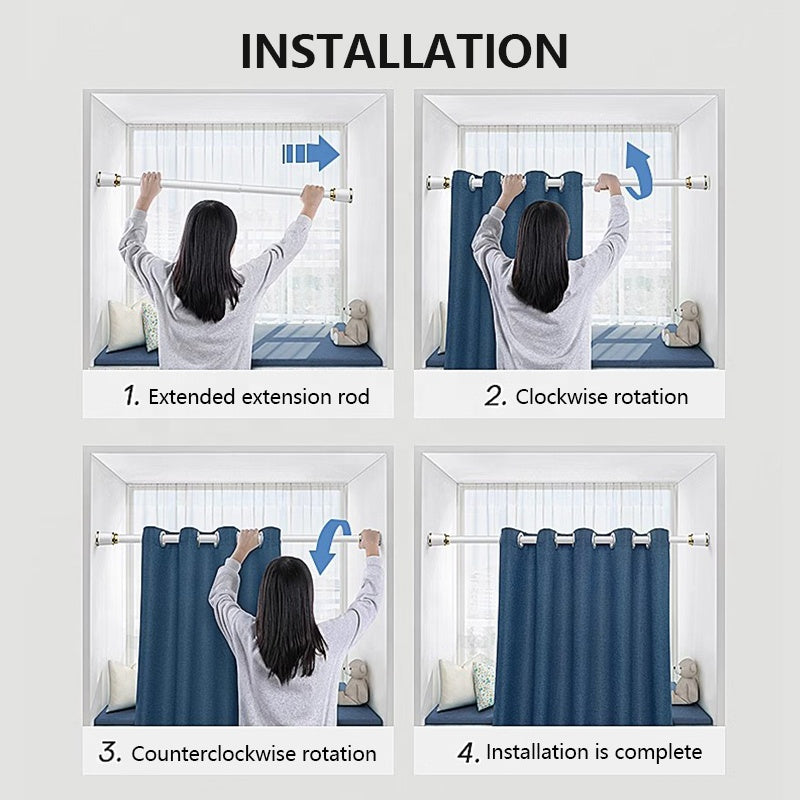 INSTALLATION

1. Extended extension rod

2. Clockwise rotation

3. Counterclockwise rotation

4. Installation is complete